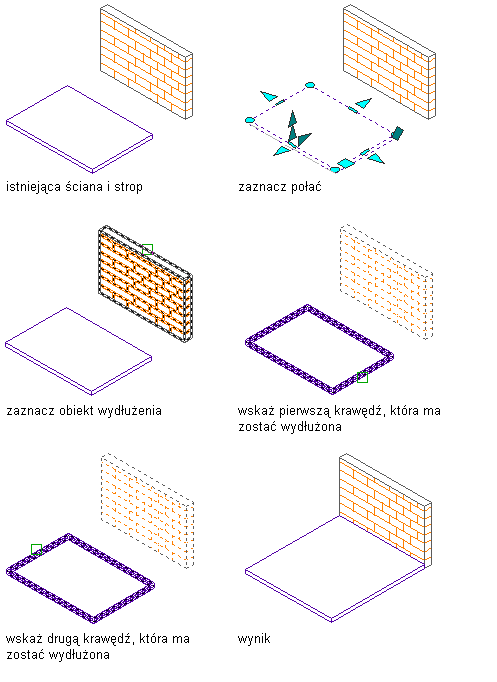 istniejąca ściana i strop

zaznacz połać

zaznacz obiekt wydłużenia

wskaż pierwszą krawędź, która ma zostać wydłużona

wskaż drugą krawędź, która ma zostać wydłużona

wynik