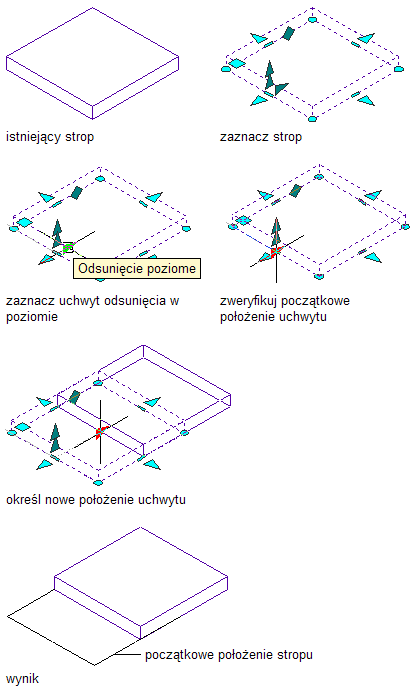 istniejący strop

zaznacz strop

Odsunięcie poziome

zaznacz uchwyt odsunięcia w poziomie

zweryfikuj początkowe położenie uchwytu

określ nowe położenie uchwytu

początkowe położenie stropu

wynik