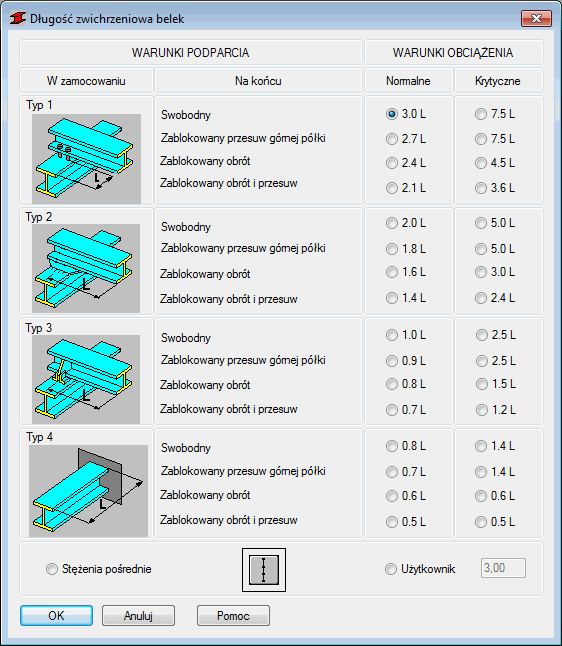 Długość zwichrzeniowa belek

| WARUNKI PODPARCIA | | WARUNKI OBCIĄŻENIA | |
|---|---|---|---|
| W zamocowaniu | Na końcu | Normalne | Krytyczne |
| Typ 1 L | Swobodny | 3.0 L | 7.5 L |
| | Zablokowany przesuw górnej półki | 2.7 L | 7.5 L |
| | Zablokowany obrót | 2.4 L | 4.5 L |
| | Zablokowany obrót i przesuw | 2.1 L | 3.6 L |
| Typ 2 L | Swobodny | 2.0 L | 5.0 L |
| | Zablokowany przesuw górnej półki | 1.8 L | 5.0 L |
| | Zablokowany obrót | 1.6 L | 3.0 L |
| | Zablokowany obrót i przesuw | 1.4 L | 2.4 L |
| Typ 3 L | Swobodny | 1.0 L | 2.5 L |
| | Zablokowany przesuw górnej półki | 0.9 L | 2.5 L |
| | Zablokowany obrót | 0.8 L | 1.5 L |
| | Zablokowany obrót i przesuw | 0.7 L | 1.2 L |
| Typ 4 L | Swobodny | 0.8 L | 1.4 L |
| | Zablokowany przesuw górnej półki | 0.7 L | 1.4 L |
| | Zablokowany obrót | 0.6 L | 0.6 L |
| | Zablokowany obrót i przesuw | 0.5 L | 0.5 L |

Stężenia pośrednie

Użytkownik 3,00

OK Anuluj Pomoc