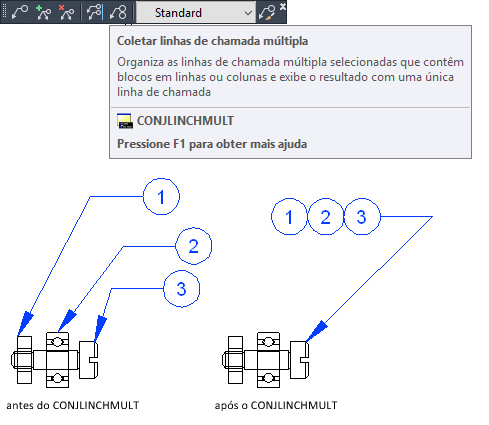 Standard

Coletar linhas de chamada múltipla

Organiza as linhas de chamada múltipla selecionadas que contêm blocos em linhas ou colunas e exibe o resultado com uma única linha de chamada

CONJLINCHMULT

Pressione F1 para obter mais ajuda

1
2
3

1 2 3

antes do CONJLINCHMULT

após o CONJLINCHMULT