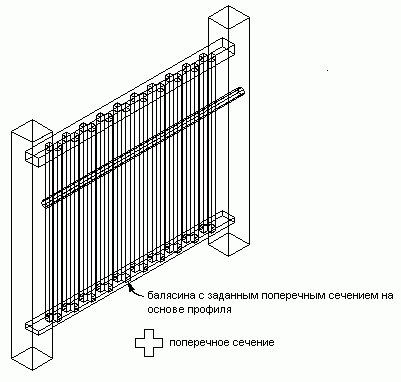 балясина с заданным поперечным сечением на основе профиля

поперечное сечение