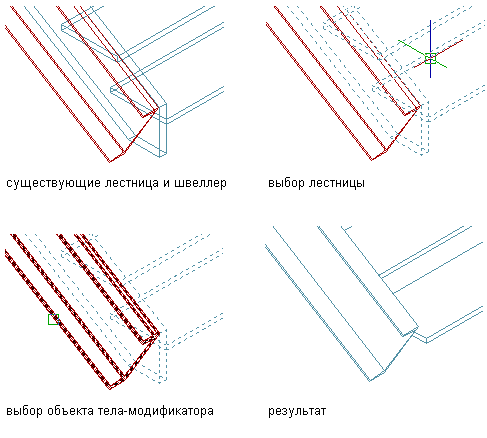 существующие лестница и швеллер

выбор лестницы

выбор объекта тела-модификатора

результат