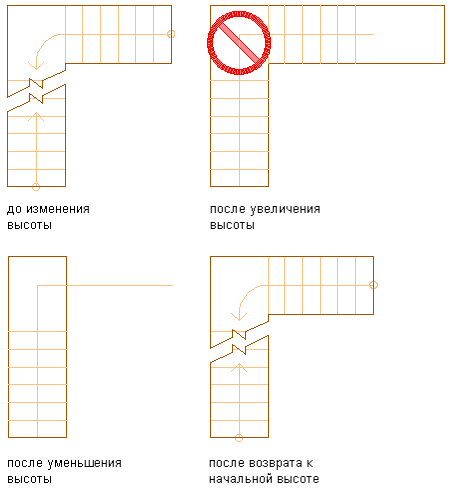 до изменения высоты

после увеличения высоты

после уменьшения высоты

после возврата к начальной высоте