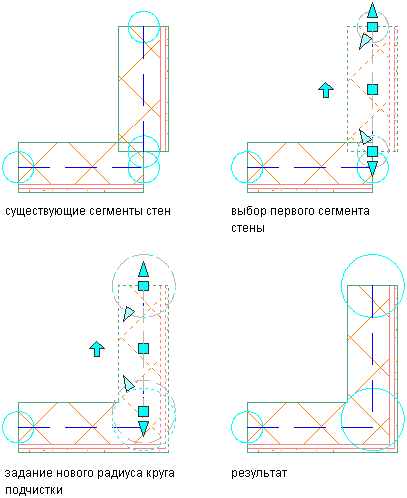 существующие сегменты стен

выбор первого сегмента стены

задание нового радиуса круга подчистки

результат