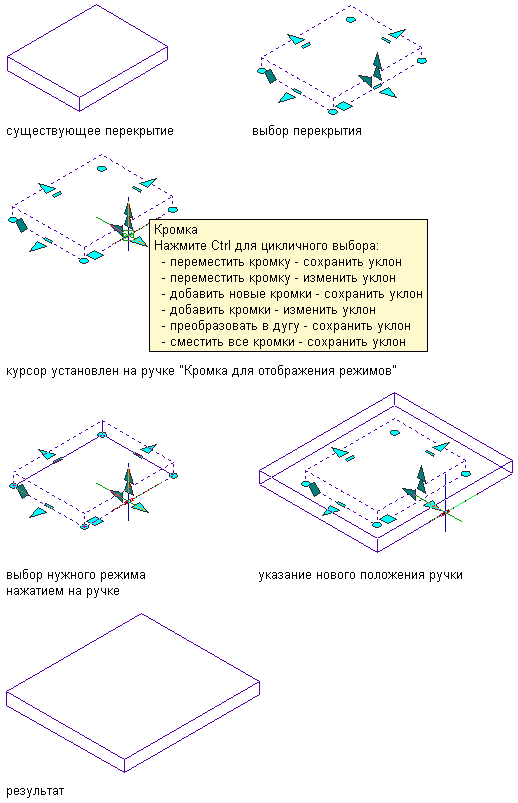 существующее перекрытие

выбор перекрытия

Кромка
Нажмите Ctrl для цикличного выбора:
- переместить кромку - сохранить уклон
- переместить кромку - изменить уклон
- добавить новые кромки - сохранить уклон
- добавить кромки - изменить уклон
- преобразовать в дугу - сохранить уклон
- сместить все кромки - сохранить уклон

курсор установлен на ручке "Кромка для отображения режимов"

выбор нужного режима нажатием на ручке

указание нового положения ручки

результат