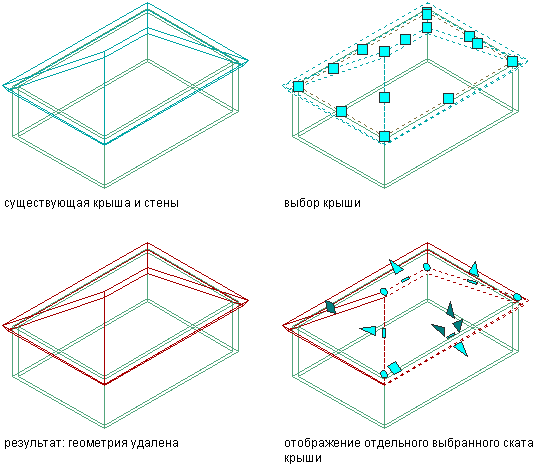 существующая крыша и стены

выбор крыши

результат: геометрия удалена

отображение отдельного выбранного ската крыши