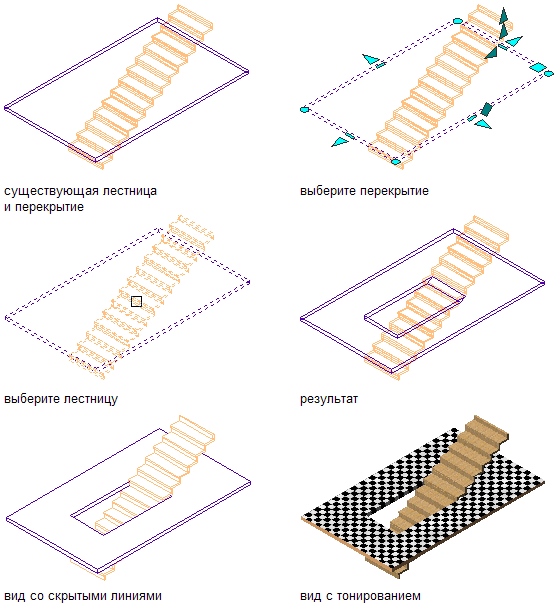 существующая лестница
и перекрытие

выберите перекрытие

выберите лестницу

результат

вид со скрытыми линиями

вид с тонированием