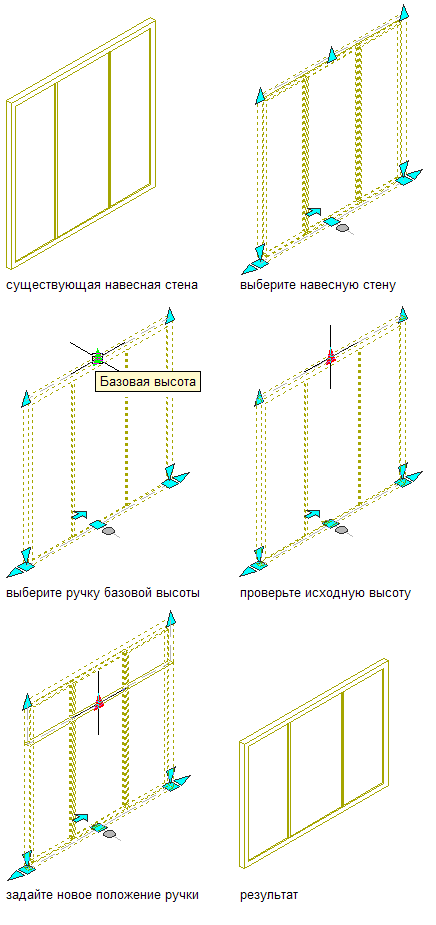 существующая навесная стена

выберите навесную стену

Базовая высота

выберите ручку базовой высоты

проверьте исходную высоту

задайте новое положение ручки

результат