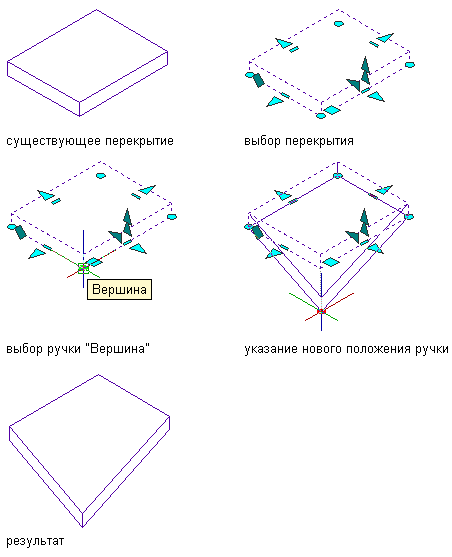 существующее перекрытие

выбор перекрытия

Вершина

выбор ручки "Вершина"

указание нового положения ручки

результат