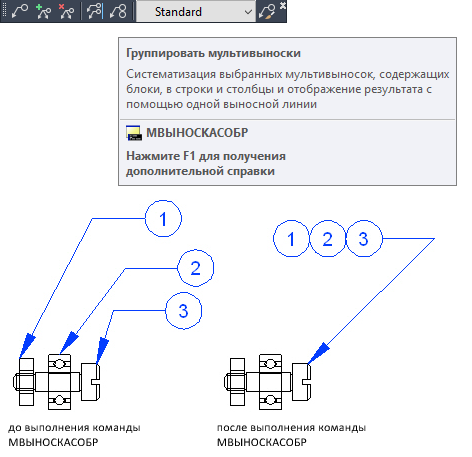 Standard

Группировать мультивыноски

Систематизация выбранных мультивыносок, содержащих блоки, в строки и столбцы и отображение результата с помощью одной выносной линии

МВЫНОСКАСОБР

Нажмите F1 для получения дополнительной справки

1

2

3

1 2 3

до выполнения команды МВЫНОСКАСОБР

после выполнения команды МВЫНОСКАСОБР