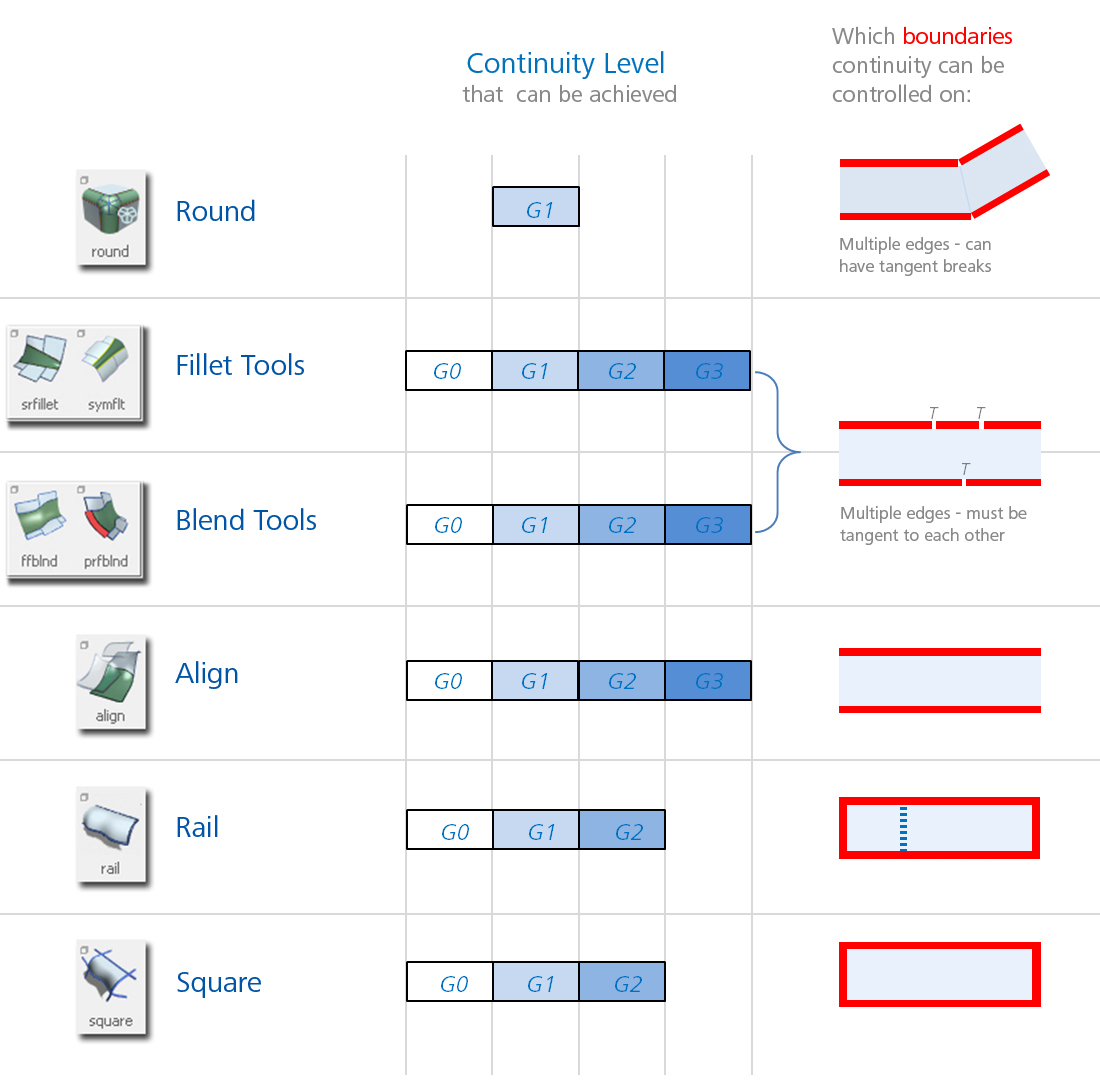 Continuity Level
that can be achieved

Which boundaries continuity can be controlled on:

round
Round
G1
Multiple edges - can have tangent breaks

srfillet symflt
Fillet Tools
G0 G1 G2 G3

T T T
Multiple edges - must be tangent to each other

ffblnd prfblnd
Blend Tools
G0 G1 G2 G3

align
Align
G0 G1 G2 G3

rail
Rail
G0 G1 G2

square
Square
G0 G1 G2