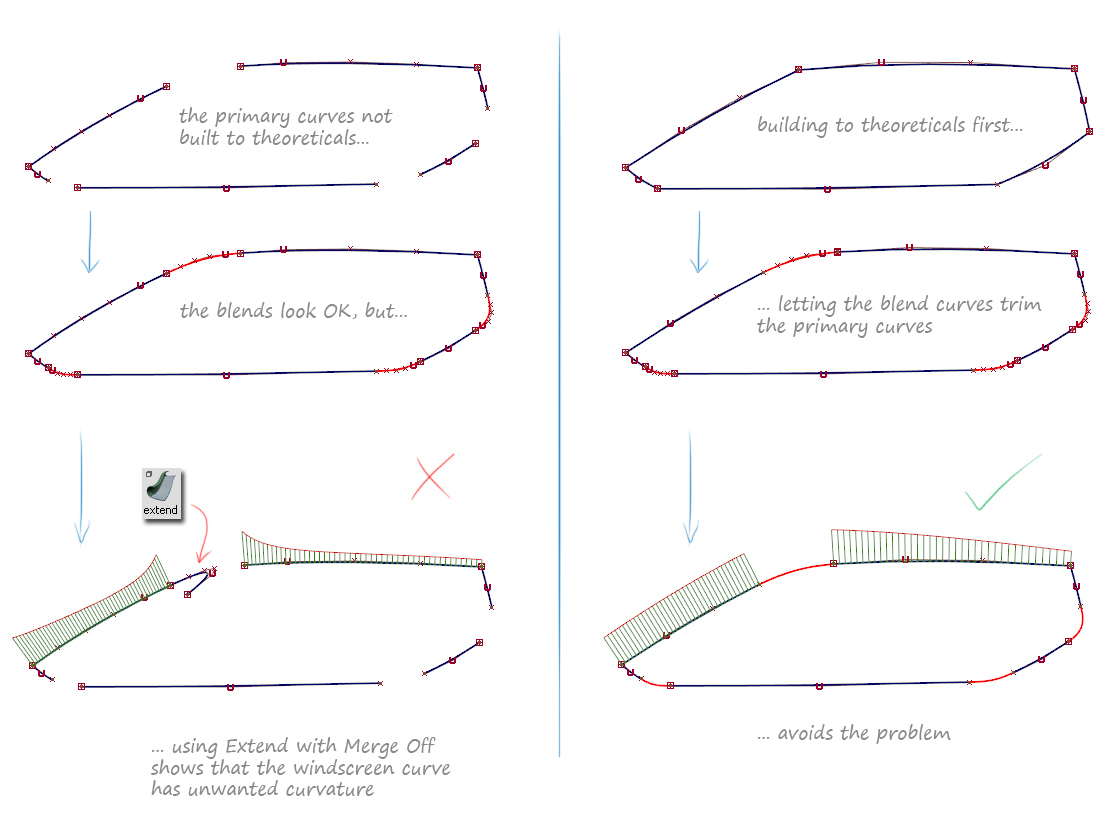 the primary curves not built to theoreticals...

the blends look OK, but...

extend

... using Extend with Merge Off shows that the windscreen curve has unwanted curvature

building to theoreticals first...

... letting the blend curves trim the primary curves

... avoids the problem