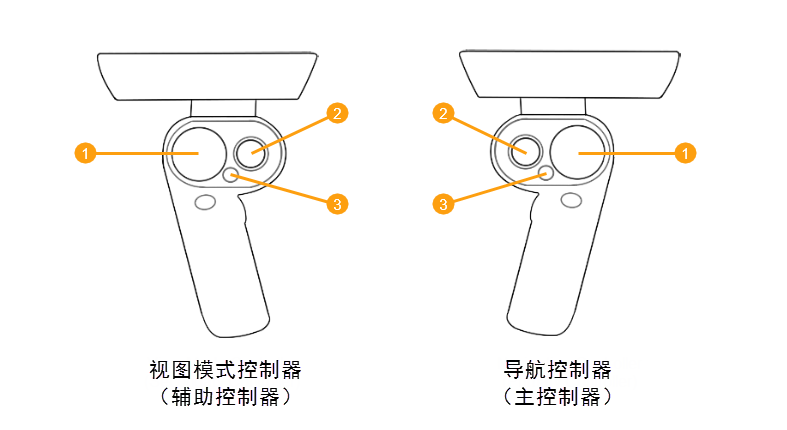 1
2
3

视图模式控制器
（辅助控制器）

2
3
1

导航控制器
（主控制器）