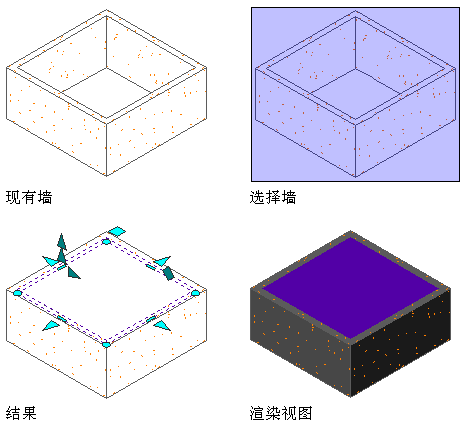 现有墙

选择墙

结果

渲染视图