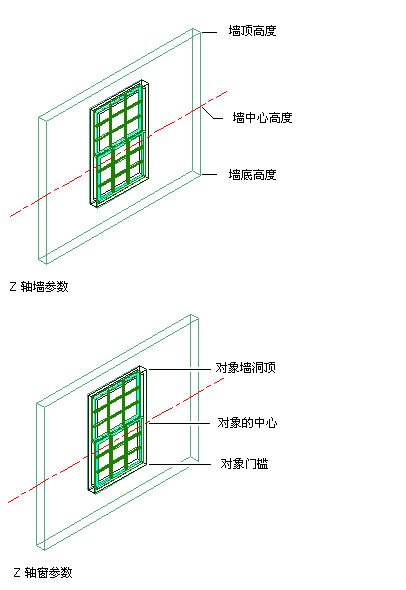 墙顶高度

墙中心高度

墙底高度

Z 轴墙参数

对象墙洞顶

对象的中心

对象门槛

Z 轴窗参数