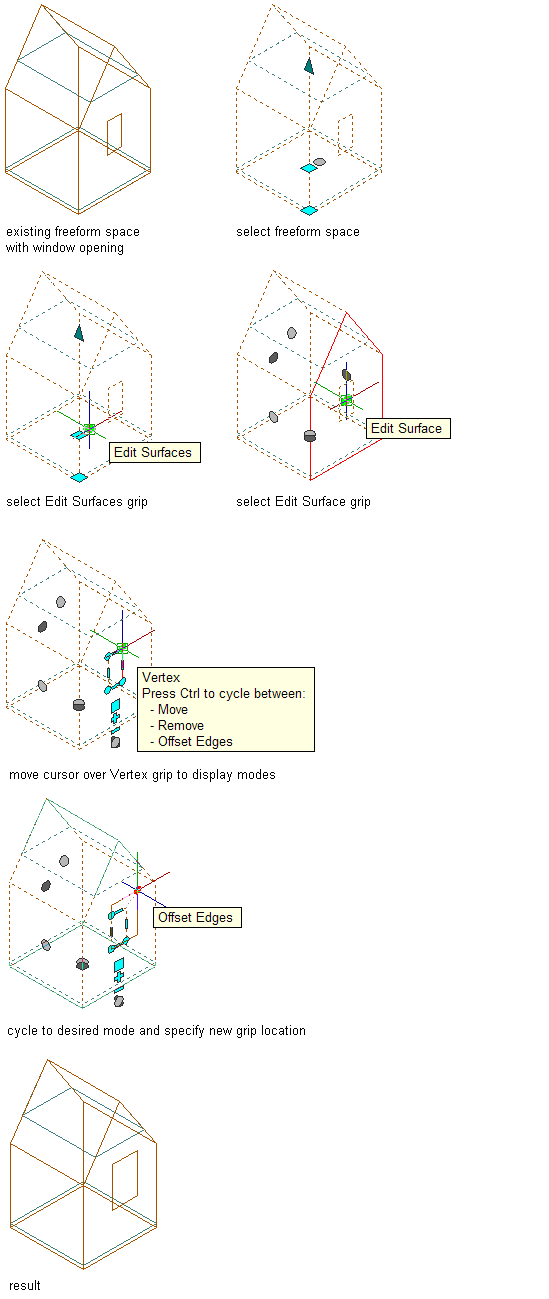 existing freeform space with window opening

select freeform space

Edit Surfaces

select Edit Surfaces grip

Edit Surface

select Edit Surface grip

Vertex
Press Ctrl to cycle between:
- Move
- Remove
- Offset Edges

move cursor over Vertex grip to display modes

Offset Edges

cycle to desired mode and specify new grip location

result