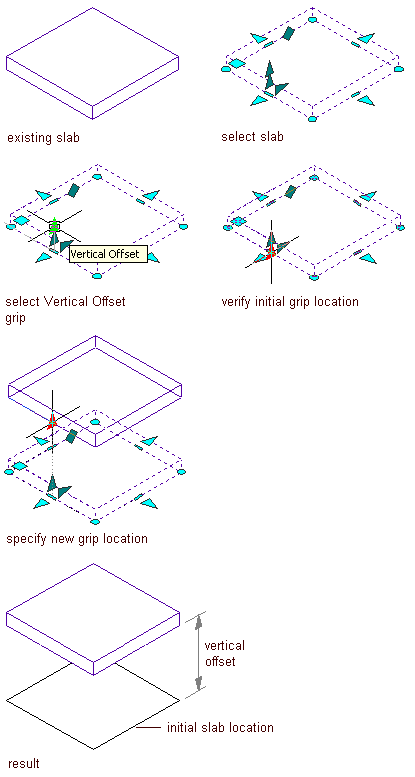 existing slab

select slab

Vertical Offset

select Vertical Offset grip

verify initial grip location

specify new grip location

vertical offset

initial slab location

result