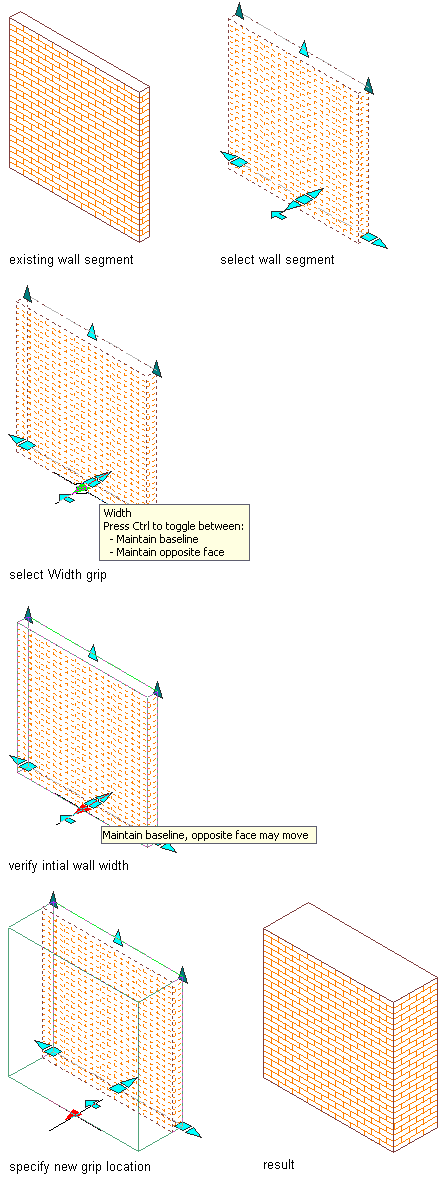 existing wall segment

select wall segment

Width
Press Ctrl to toggle between:
- Maintain baseline
- Maintain opposite face

select Width grip

Maintain baseline, opposite face may move

verify intial wall width

specify new grip location

result