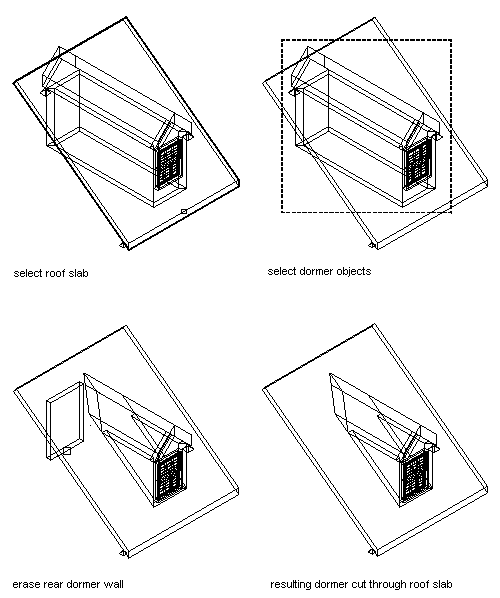 select roof slab

select dormer objects

erase rear dormer wall

resulting dormer cut through roof slab