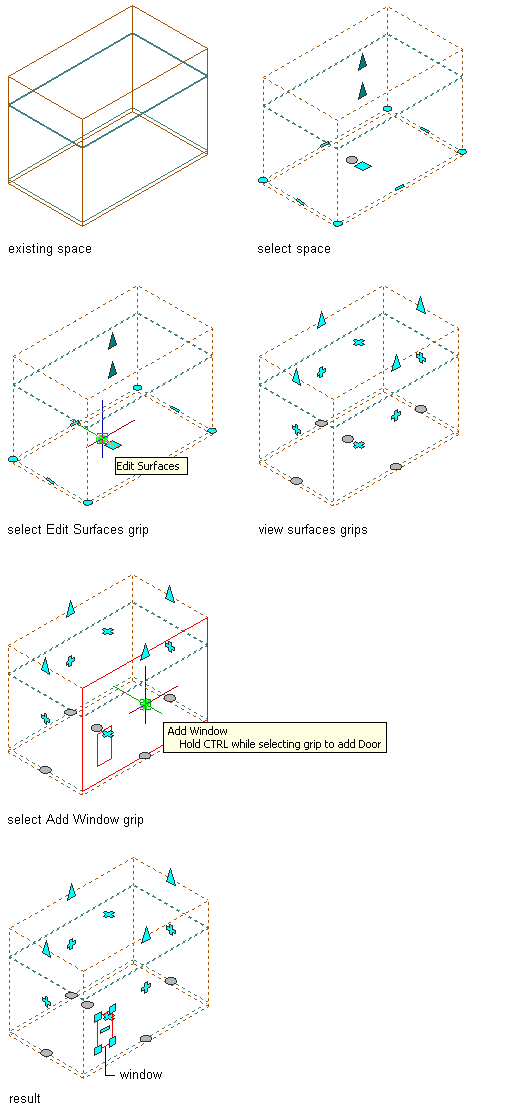 existing space

select space

Edit Surfaces

select Edit Surfaces grip

view surfaces grips

Add Window
Hold CTRL while selecting grip to add Door

select Add Window grip

window

result