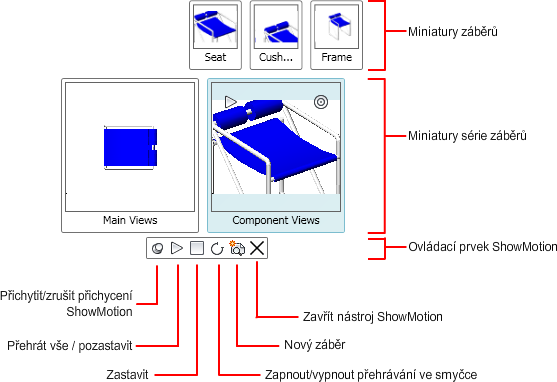 Seat

Cush...

Frame

Miniatury záběrů

Main Views

Component Views

Miniatury série záběrů

Ovládací prvek ShowMotion

Přichytit/zrušit přichycení ShowMotion

Přehrát vše / pozastavit

Zastavit

Zavřít nástroj ShowMotion

Nový záběr

Zapnout/vypnout přehrávání ve smyčce