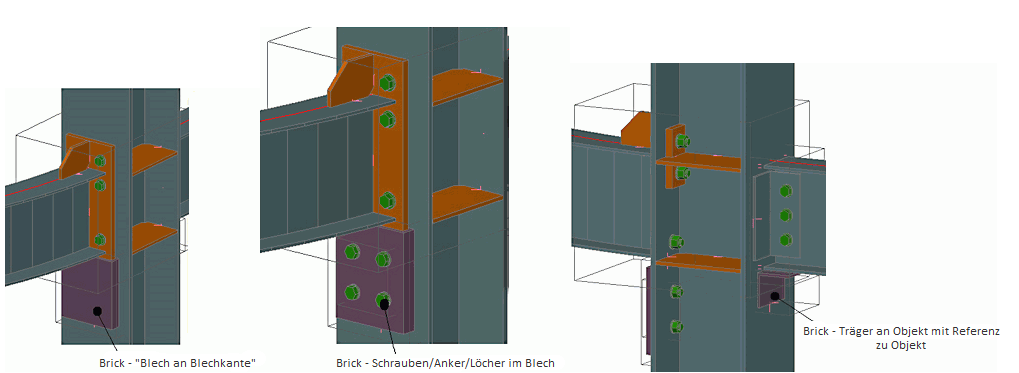 Brick - "Blech an Blechkante"

Brick - Schrauben/Anker/Löcher im Blech

Brick - Träger an Objekt mit Referenz zu Objekt