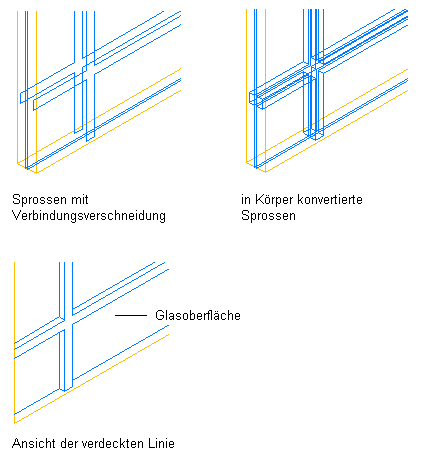 Sprossen mit Verbindungsverschneidung

in Körper konvertierte Sprossen

Glasoberfläche

Ansicht der verdeckten Linie