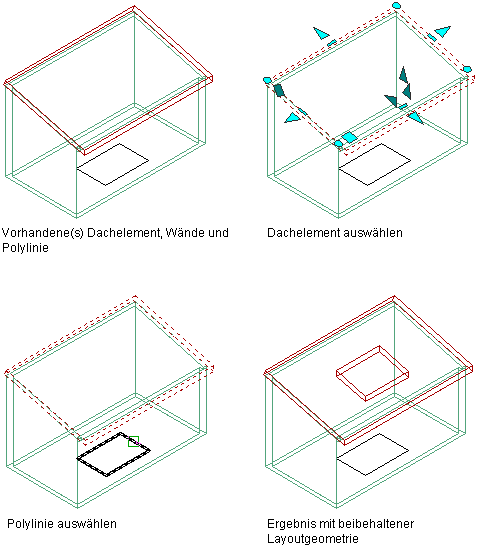 Vorhandene(s) Dachelement, Wände und Polylinie

Dachelement auswählen

Polylinie auswählen

Ergebnis mit beibehaltener Layoutgeometrie