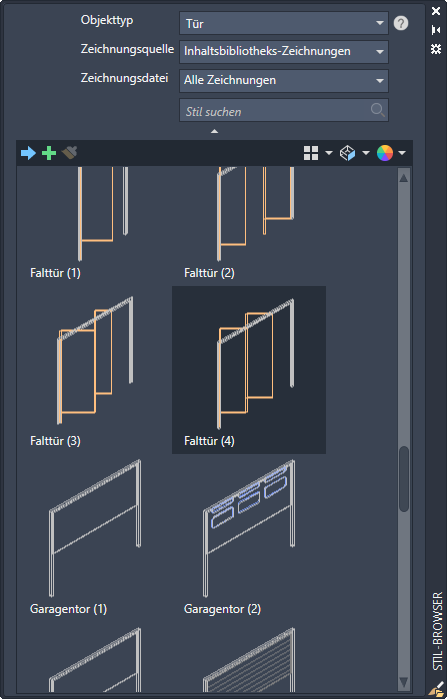 Objekttyp
Tür
Zeichnungsquelle
Inhaltsbibliotheks-Zeichnungen
Zeichnungsdatei
Alle Zeichnungen
Stil suchen

Falttür (1)
Falttür (2)
Falttür (3)
Falttür (4)
Garagentor (1)
Garagentor (2)

STIL-BROWSER