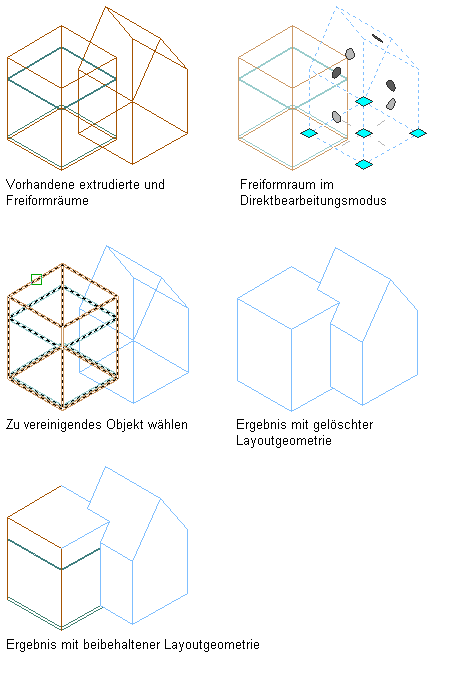 Vorhandene extrudierte und Freiformräume

Freiformraum im Direktbearbeitungsmodus

Zu vereinigendes Objekt wählen

Ergebnis mit gelöschter Layoutgeometrie

Ergebnis mit beibehaltener Layoutgeometrie