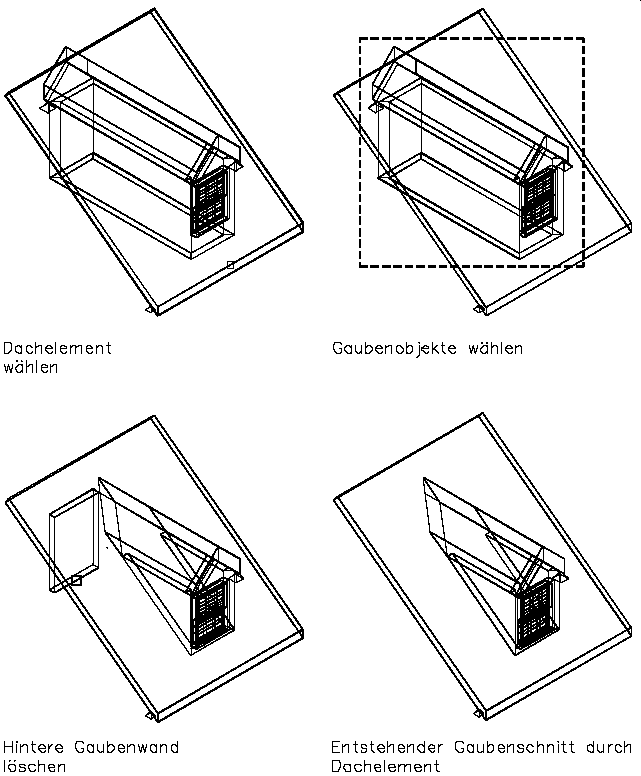 Dachelement wählen

Gaubenobjekte wählen

Hintere Gaubenwand löschen

Entstehender Gaubenschnitt durch Dachelement