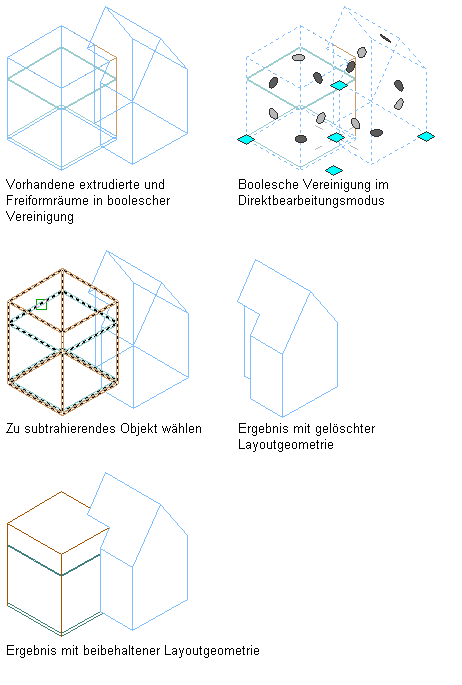 Vorhandene extrudierte und Freiformräume in boolescher Vereinigung

Boolesche Vereinigung im Direktbearbeitungsmodus

Zu subtrahierendes Objekt wählen

Ergebnis mit gelöschter Layoutgeometrie

Ergebnis mit beibehaltener Layoutgeometrie