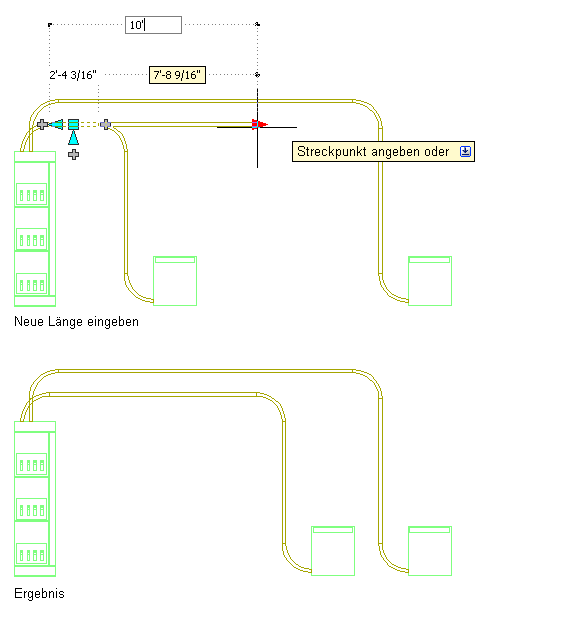 10'

2'-4 3/16"

7'-8 9/16"

Streckpunkt angeben oder

Neue Länge eingeben

Ergebnis