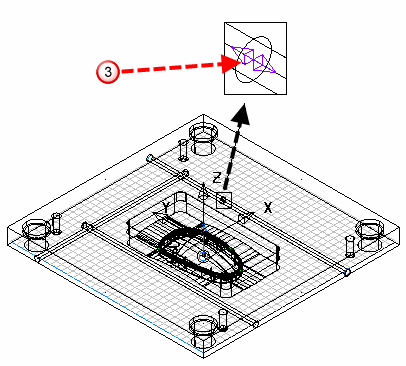 3

Z

Y

X