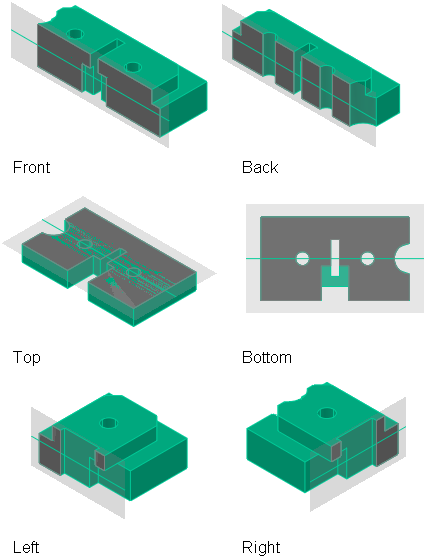 Front

Back

Top

Bottom

Left

Right