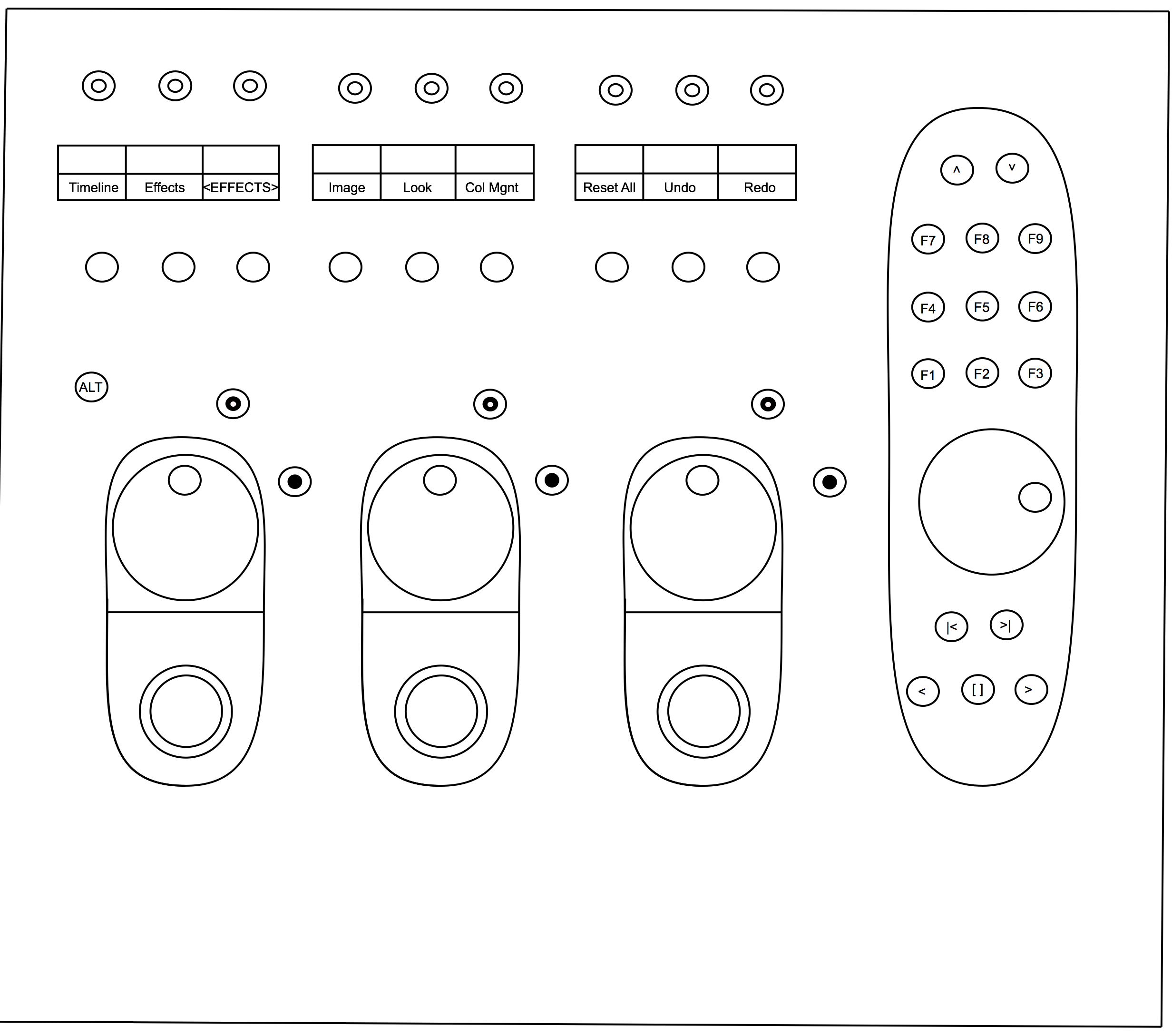 Timeline Effects <EFFECTS>

Image Look Col Mgnt

Reset All Undo Redo

^ v

F7 F8 F9

F4 F5 F6

F1 F2 F3

ALT

|< >|

< [ ] >