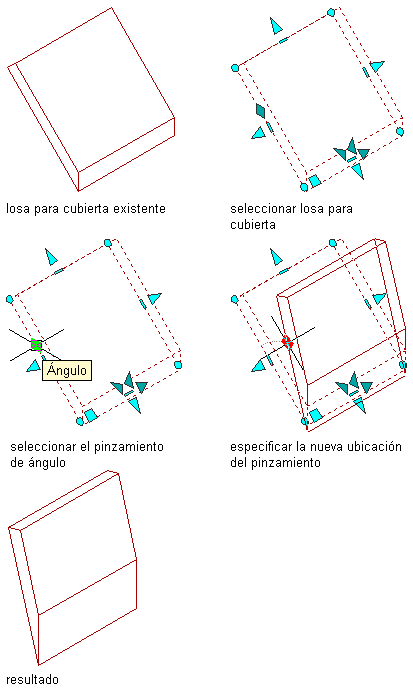 losa para cubierta existente

seleccionar losa para cubierta

Ángulo

seleccionar el pinzamiento de ángulo

especificar la nueva ubicación del pinzamiento

resultado