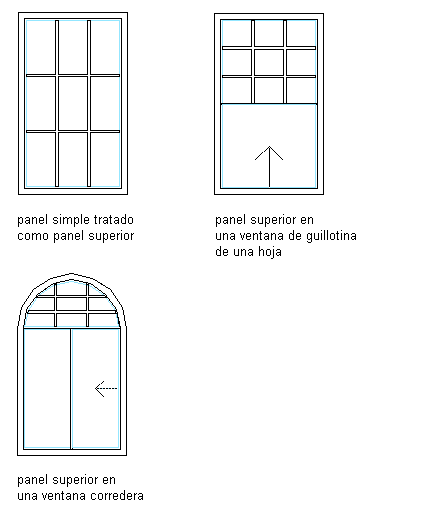 panel simple tratado como panel superior

panel superior en una ventana de guillotina de una hoja

panel superior en una ventana corredera