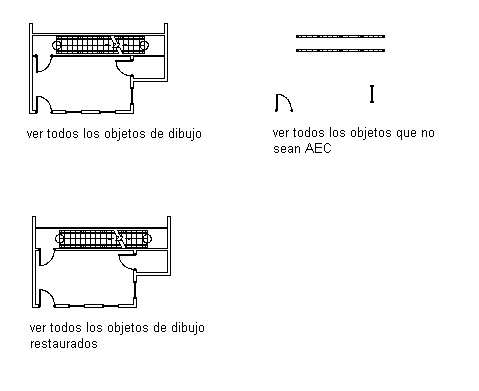 ver todos los objetos de dibujo

ver todos los objetos que no sean AEC

ver todos los objetos de dibujo restaurados