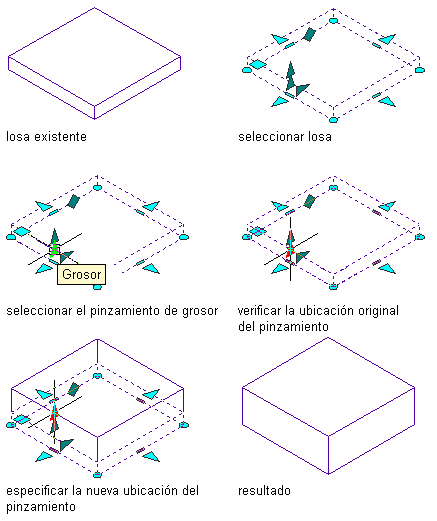 losa existente

seleccionar losa

Grosor

seleccionar el pinzamiento de grosor

verificar la ubicación original del pinzamiento

especificar la nueva ubicación del pinzamiento

resultado