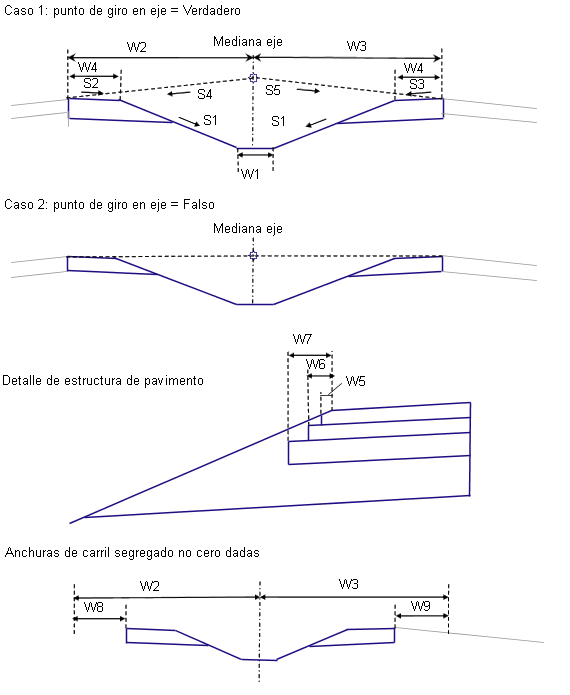 Caso 1: punto de giro en eje = Verdadero

W2
Mediana eje
W3
W4
W4
S2
S4
S5
S3
S1
S1
W1

Caso 2: punto de giro en eje = Falso

Mediana eje

W7
W6
W5
Detalle de estructura de pavimento

Anchuras de carril segregado no cero dadas

W2
W3
W8
W9