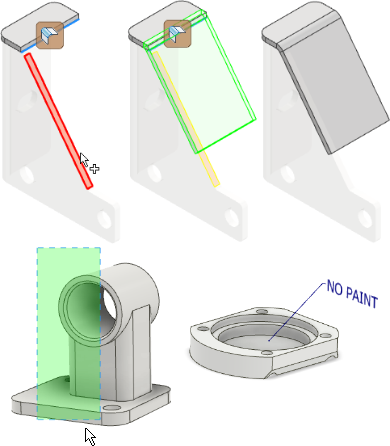 NO PAINT