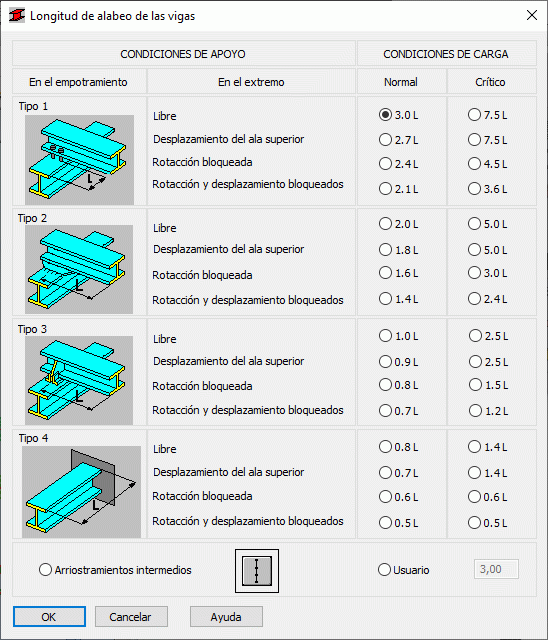 Longitud de alabeo de las vigas

| CONDICIONES DE APOYO | | CONDICIONES DE CARGA | |
|---|---|---|---|
| En el empotramiento | En el extremo | Normal | Crítico |
| Tipo 1 L | Libre | 3.0 L | 7.5 L |
| | Desplazamiento del ala superior | 2.7 L | 7.5 L |
| | Rotacción bloqueada | 2.4 L | 4.5 L |
| | Rotacción y desplazamiento bloqueados | 2.1 L | 3.6 L |
| Tipo 2 L | Libre | 2.0 L | 5.0 L |
| | Desplazamiento del ala superior | 1.8 L | 5.0 L |
| | Rotacción bloqueada | 1.6 L | 3.0 L |
| | Rotacción y desplazamiento bloqueados | 1.4 L | 2.4 L |
| Tipo 3 L | Libre | 1.0 L | 2.5 L |
| | Desplazamiento del ala superior | 0.9 L | 2.5 L |
| | Rotacción bloqueada | 0.8 L | 1.5 L |
| | Rotacción y desplazamiento bloqueados | 0.7 L | 1.2 L |
| Tipo 4 L | Libre | 0.8 L | 1.4 L |
| | Desplazamiento del ala superior | 0.7 L | 1.4 L |
| | Rotacción bloqueada | 0.6 L | 0.6 L |
| | Rotacción y desplazamiento bloqueados | 0.5 L | 0.5 L |

Arriostramientos intermedios

Usuario 3,00

OK Cancelar Ayuda