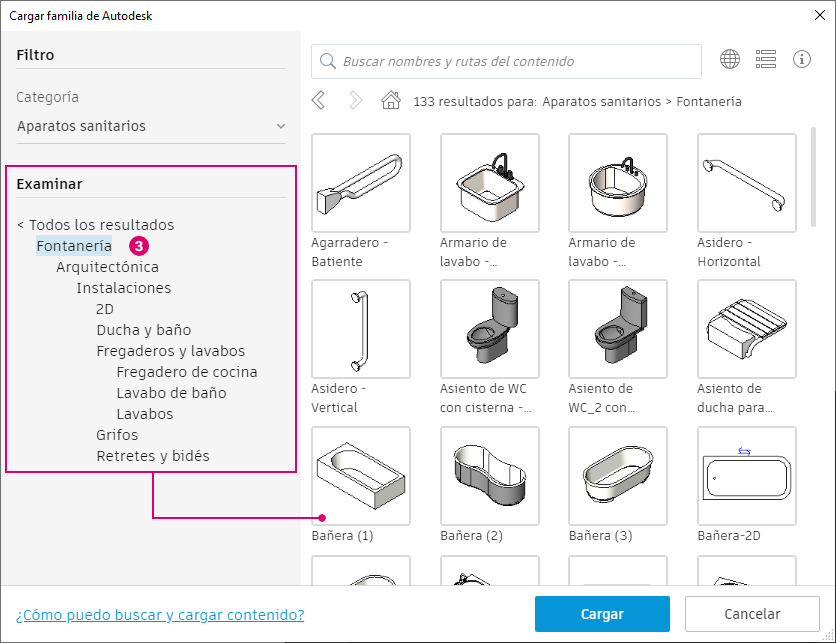 Cargar familia de Autodesk

Filtro

Categoría

Aparatos sanitarios

Examinar

< Todos los resultados

Fontanería 3

Arquitectónica

Instalaciones

2D

Ducha y baño

Fregaderos y lavabos

Fregadero de cocina

Lavabo de baño

Lavabos

Grifos

Retretes y bidés

Buscar nombres y rutas del contenido

133 resultados para: Aparatos sanitarios > Fontanería

Agarradero - Batiente

Armario de lavabo -...

Armario de lavabo -...

Asidero - Horizontal

Asidero - Vertical

Asiento de WC con cisterna -...

Asiento de WC_2 con...

Asiento de ducha para...

Bañera (1)

Bañera (2)

Bañera (3)

Bañera-2D

¿Cómo puedo buscar y cargar contenido?

Cargar

Cancelar