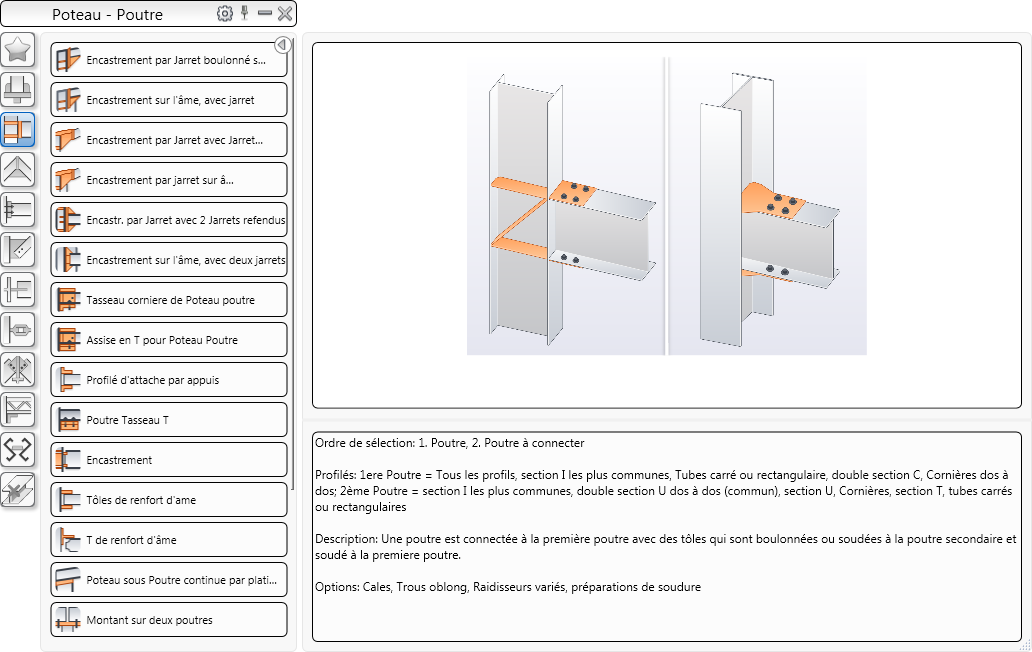 Poteau - Poutre

Encastrement par Jarret boulonné s...

Encastrement sur l'âme, avec jarret

Encastrement par Jarret avec Jarret...

Encastrement par jarret sur â...

Encastr. par Jarret avec 2 Jarrets refendus

Encastrement sur l'âme, avec deux jarrets

Tasseau corniere de Poteau poutre

Assise en T pour Poteau Poutre

Profilé d'attache par appuis

Poutre Tasseau T

Encastrement

Tôles de renfort d'ame

T de renfort d'âme

Poteau sous Poutre continue par plati...

Montant sur deux poutres

Ordre de sélection: 1. Poutre, 2. Poutre à connecter

Profilés: 1ere Poutre = Tous les profils, section I les plus communes, Tubes carré ou rectangulaire, double section C, Cornières dos à dos; 2ème Poutre = section I les plus communes, double section U dos à dos (commun), section U, Cornières, section T, tubes carrés ou rectangulaires

Description: Une poutre est connectée à la première poutre avec des tôles qui sont boulonnées ou soudées à la poutre secondaire et soudé à la premiere poutre.

Options: Cales, Trous oblong, Raidisseurs variés, préparations de soudure