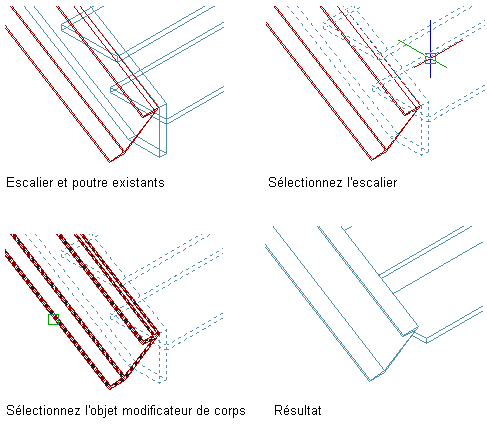 Escalier et poutre existants

Sélectionnez l'escalier

Sélectionnez l'objet modificateur de corps

Résultat