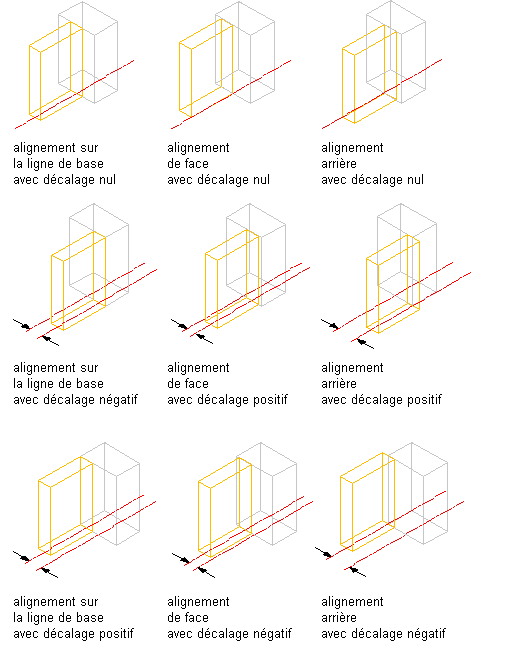 alignement sur
la ligne de base
avec décalage nul

alignement
de face
avec décalage nul

alignement
arrière
avec décalage nul

alignement sur
la ligne de base
avec décalage négatif

alignement
de face
avec décalage positif

alignement
arrière
avec décalage positif

alignement sur
la ligne de base
avec décalage positif

alignement
de face
avec décalage négatif

alignement
arrière
avec décalage négatif