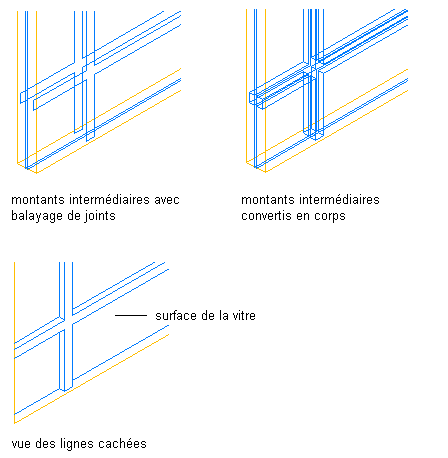 montants intermédiaires avec balayage de joints

montants intermédiaires convertis en corps

surface de la vitre

vue des lignes cachées