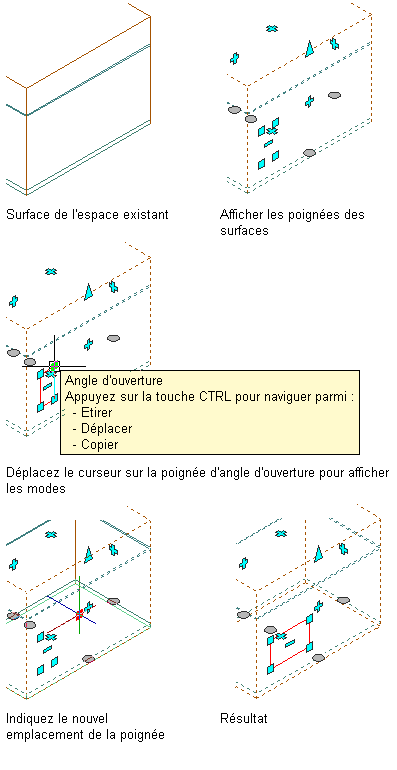 Surface de l'espace existant

Afficher les poignées des surfaces

Angle d'ouverture
Appuyez sur la touche CTRL pour naviguer parmi :
- Etirer
- Déplacer
- Copier

Déplacez le curseur sur la poignée d'angle d'ouverture pour afficher les modes

Indiquez le nouvel emplacement de la poignée

Résultat