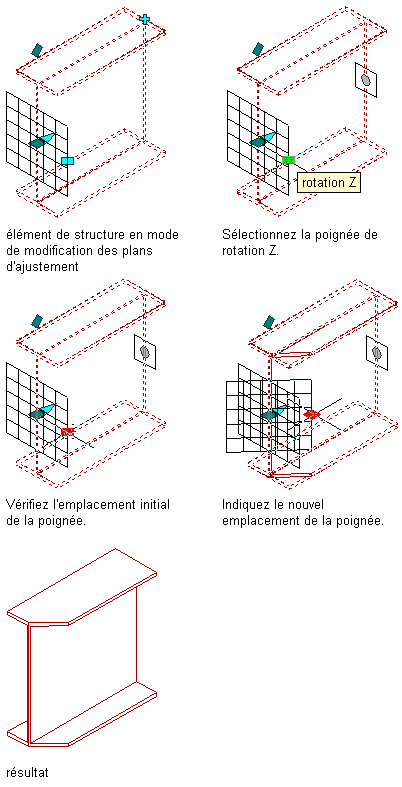 rotation Z

élément de structure en mode de modification des plans d'ajustement

Sélectionnez la poignée de rotation Z.

Vérifiez l'emplacement initial de la poignée.

Indiquez le nouvel emplacement de la poignée.

résultat